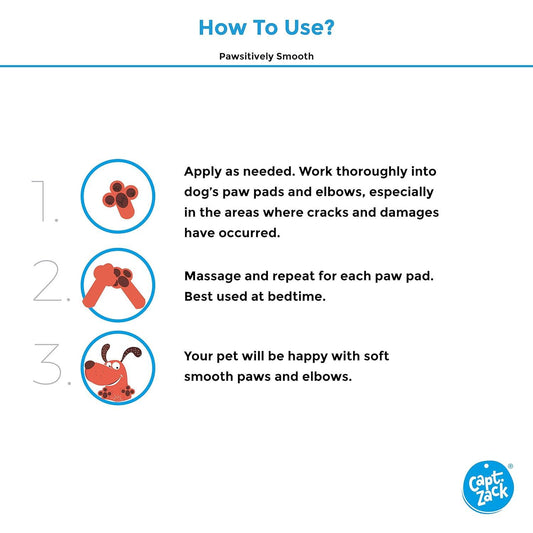 How To Use?

Pawsitively Smooth

1. Apply as needed. Work thoroughly into dog's paw pads and elbows, especially in the areas where cracks and damages have occurred.

2. Massage and repeat for each paw pad. Best used at bedtime.

3. Your pet will be happy with soft smooth paws and elbows.

Capt. Zack®