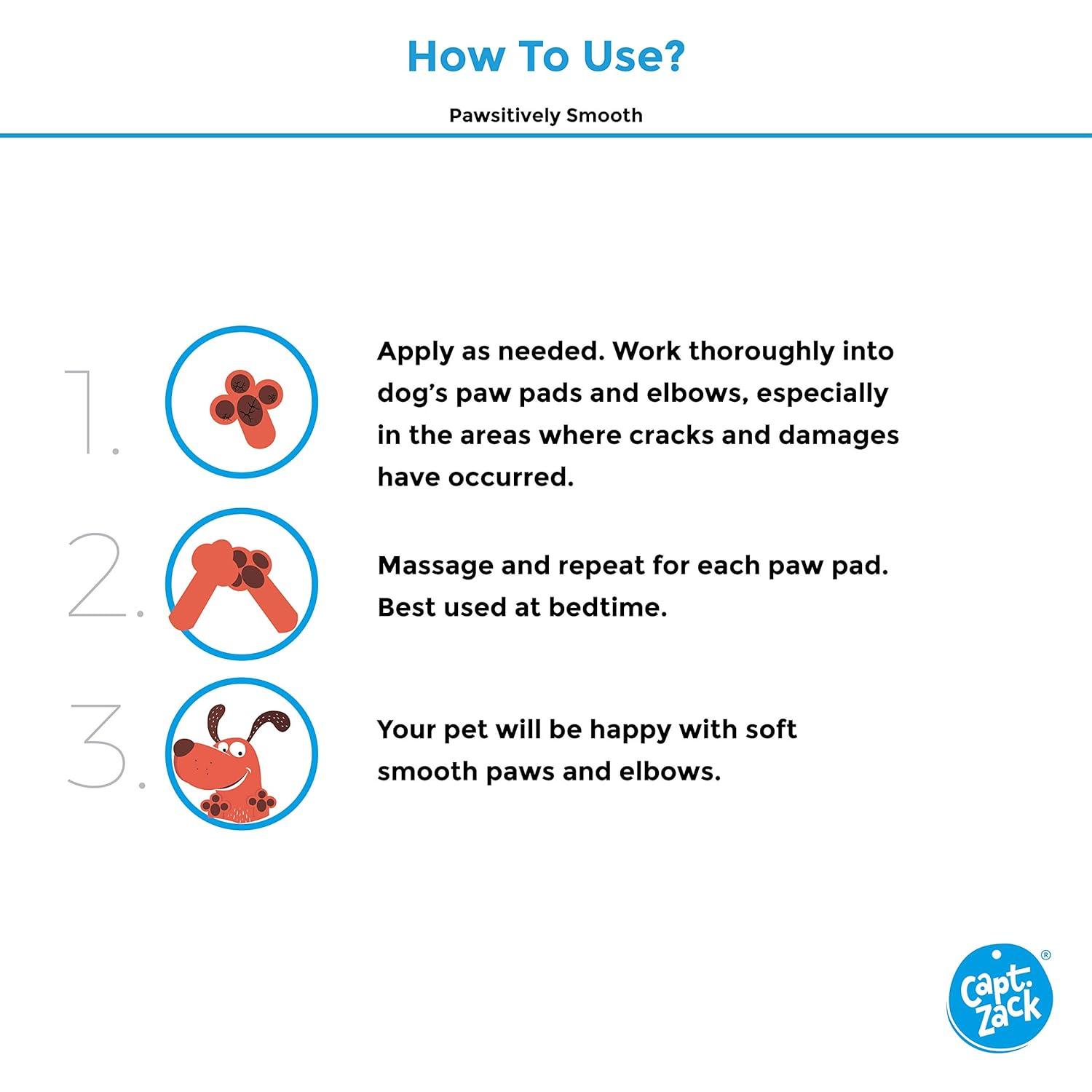 How To Use?

Pawsitively Smooth

1. Apply as needed. Work thoroughly into dog's paw pads and elbows, especially in the areas where cracks and damages have occurred.

2. Massage and repeat for each paw pad. Best used at bedtime.

3. Your pet will be happy with soft smooth paws and elbows.

Capt. Zack®